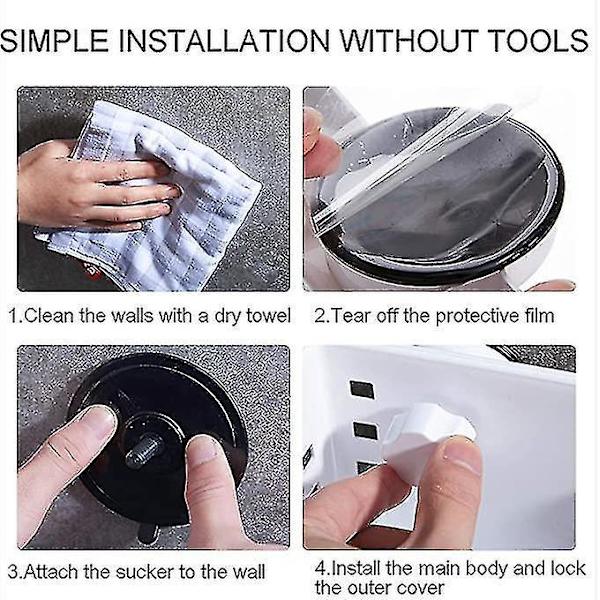 SIMPLE INSTALLATION WITHOUT TOOLS

1.Clean the walls with a dry towel

2.Tear off the protective film

3.Attach the sucker to the wall

4.Install the main body and lock the outer cover