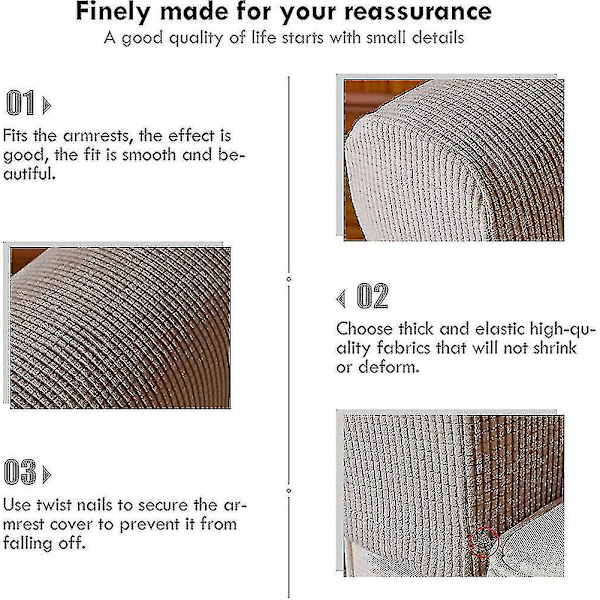 Finely made for your reassurance
A good quality of life starts with small details

01
Fits the armrests, the effect is good, the fit is smooth and beautiful.

02
Choose thick and elastic high-quality fabrics that will not shrink or deform.

03
Use twist nails to secure the armrest cover to prevent it from falling off.