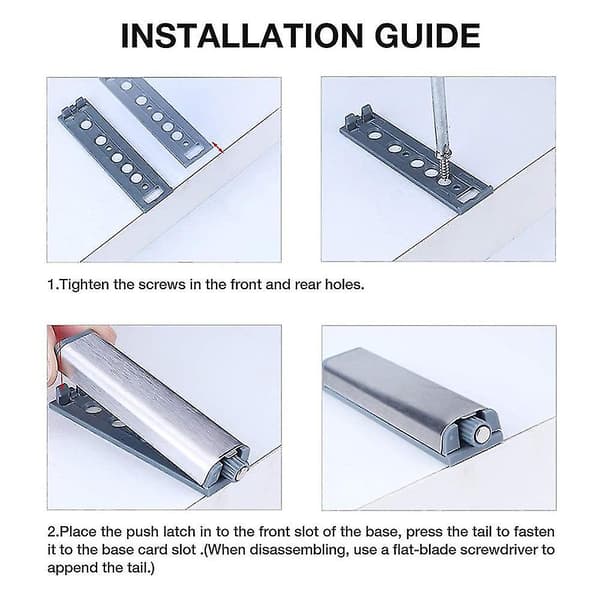 INSTALLATION GUIDE

1.Tighten the screws in the front and rear holes.

2.Place the push latch in to the front slot of the base, press the tail to fasten it to the base card slot .(When disassembling, use a flat-blade screwdriver to append the tail.)