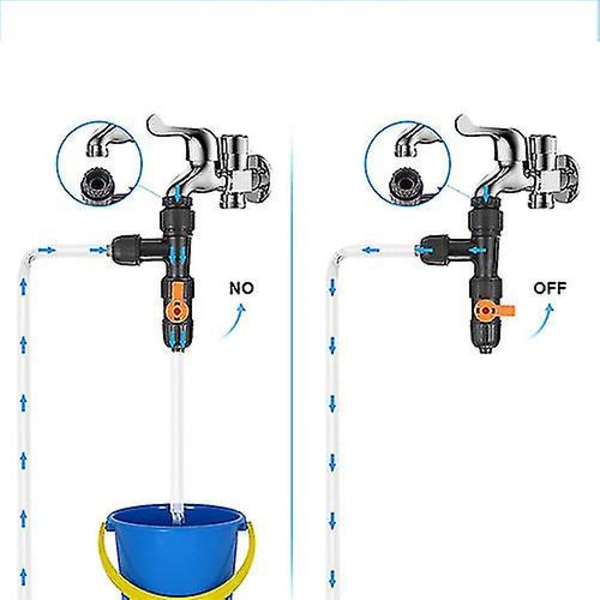 NO

OFF