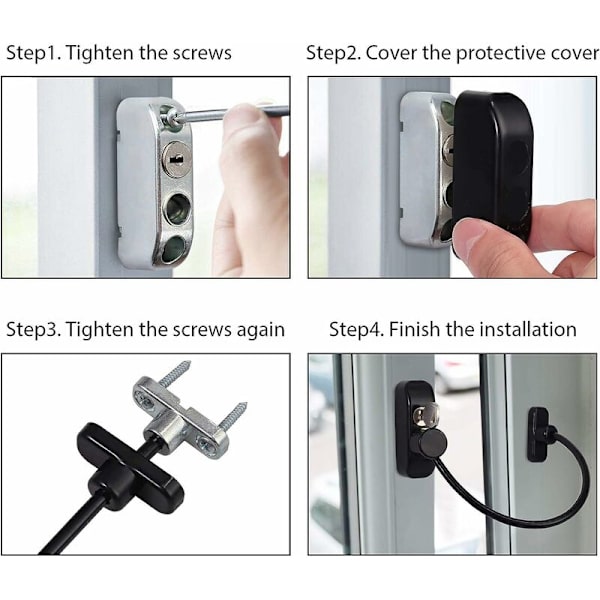 Step1. Tighten the screws

Step2. Cover the protective cover

Step3. Tighten the screws again

Step4. Finish the installation