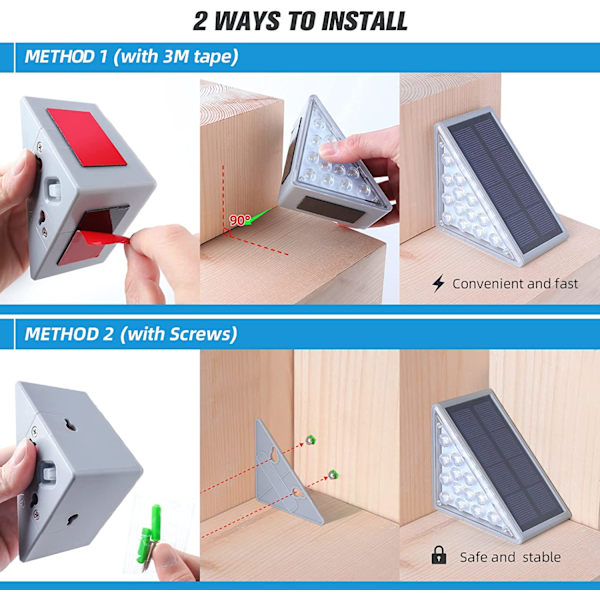 2 WAYS TO INSTALL

METHOD 1 (with 3M tape)

90°

Convenient and fast

METHOD 2 (with Screws)

Safe and stable