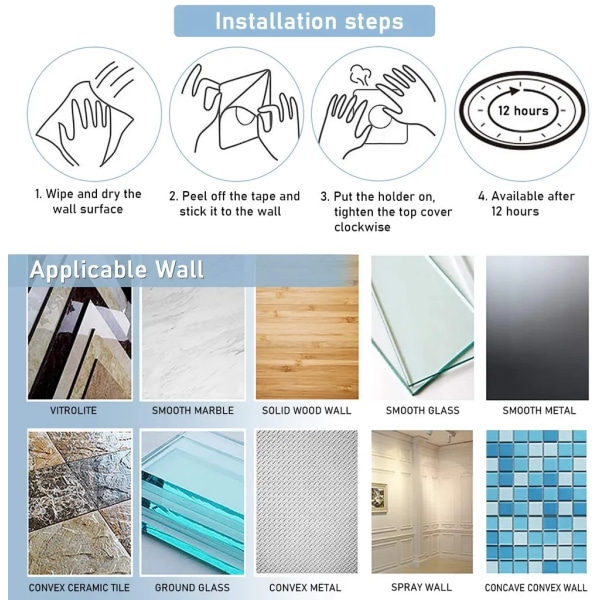 Installation steps

12 hours

1. Wipe and dry the wall surface

2. Peel off the tape and stick it to the wall

3. Put the holder on, tighten the top cover clockwise

4. Available after 12 hours

Applicable Wall

VITROLITE

SMOOTH MARBLE

SOLID WOOD WALL

SMOOTH GLASS

SMOOTH METAL

CONVEX CERAMIC TILE

GROUND GLASS

CONVEX METAL

SPRAY WALL

CONCAVE CONVEX WALL