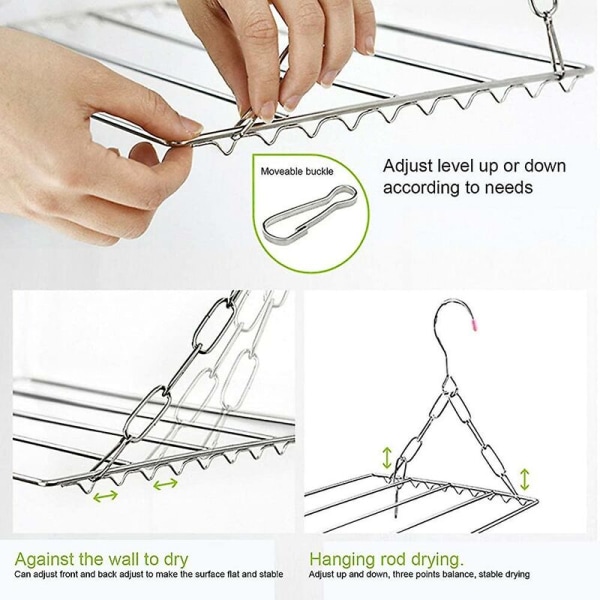 Moveable buckle

Adjust level up or down according to needs

Against the wall to dry
Can adjust front and back adjust to make the surface flat and stable

Hanging rod drying.
Adjust up and down, three points balance, stable drying