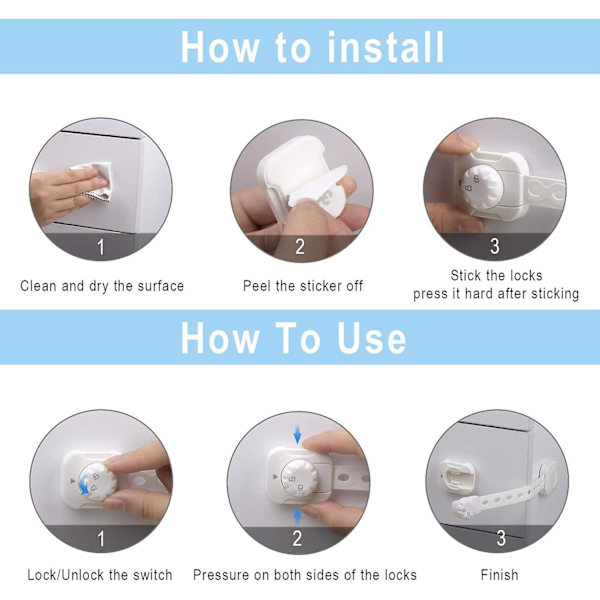 How to install

1
Clean and dry the surface

2
Peel the sticker off

3
Stick the locks
press it hard after sticking

How To Use

1
Lock/Unlock the switch

2
Pressure on both sides of the locks

3
Finish