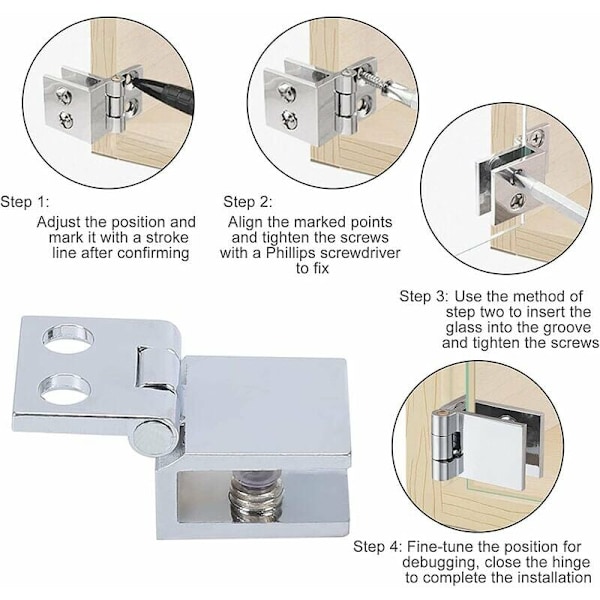 Step 1:
Adjust the position and mark it with a stroke line after confirming

Step 2:
Align the marked points and tighten the screws with a Phillips screwdriver to fix

Step 3: Use the method of step two to insert the glass into the groove and tighten the screws

Step 4: Fine-tune the position for debugging, close the hinge to complete the installation