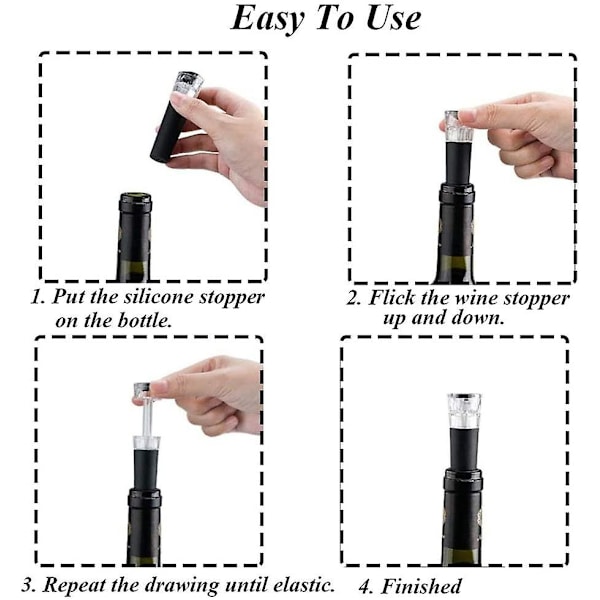 Easy To Use

1. Put the silicone stopper on the bottle.

2. Flick the wine stopper up and down.

3. Repeat the drawing until elastic.

4. Finished