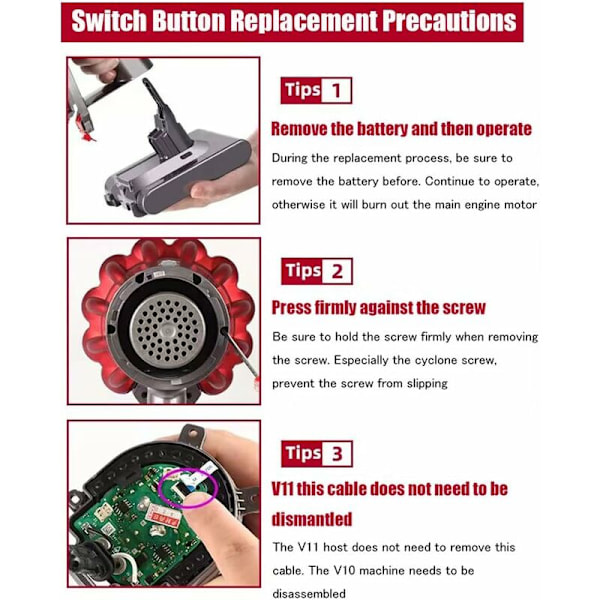 Switch Button Replacement Precautions

Tips 1

Remove the battery and then operate

During the replacement process, be sure to remove the battery before. Continue to operate, otherwise it will burn out the main engine motor

Tips 2

Press firmly against the screw

Be sure to hold the screw firmly when removing the screw. Especially the cyclone screw, prevent the screw from slipping

Tips 3

V11 this cable does not need to be dismantled

The V11 host does not need to remove this cable. The V10 machine needs to be disassembled