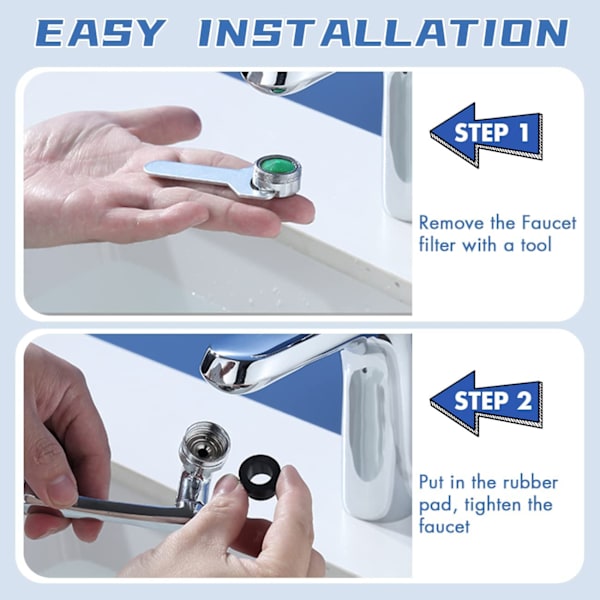 EASY INSTALLATION

STEP 1

Remove the Faucet filter with a tool

STEP 2

Put in the rubber pad, tighten the faucet