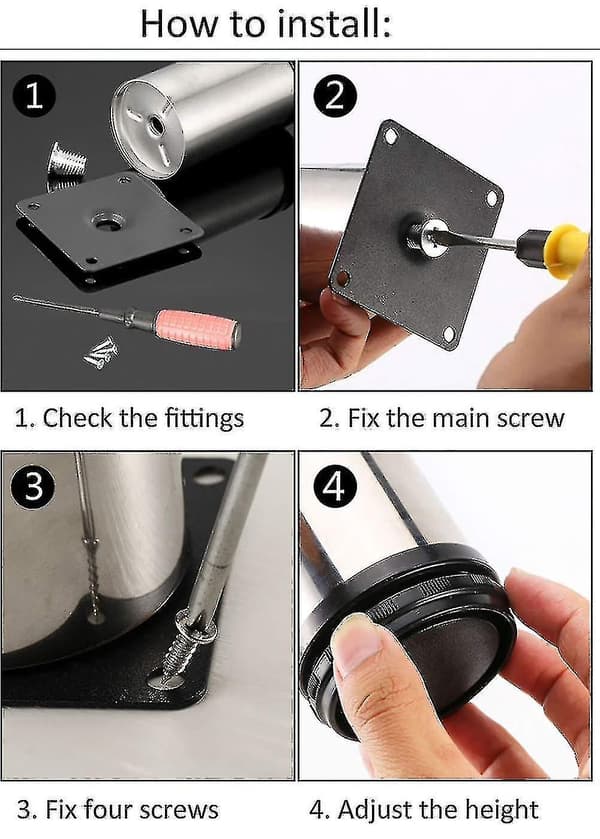 How to install:

1

2

1. Check the fittings

2. Fix the main screw

3

4

3. Fix four screws

4. Adjust the height