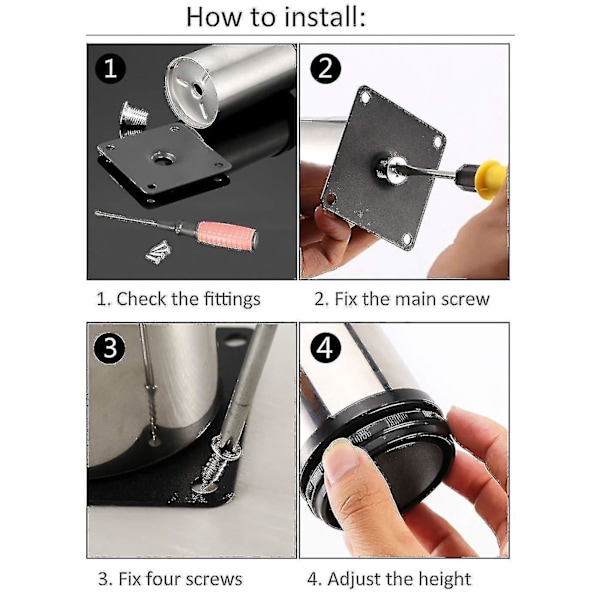 How to install:

1

2

1. Check the fittings

2. Fix the main screw

3

4

3. Fix four screws

4. Adjust the height