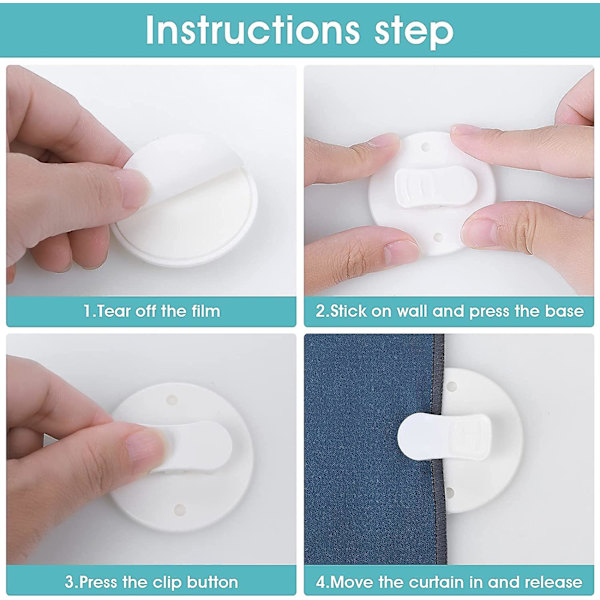 Instructions step

1.Tear off the film

2.Stick on wall and press the base

3.Press the clip button

4.Move the curtain in and release