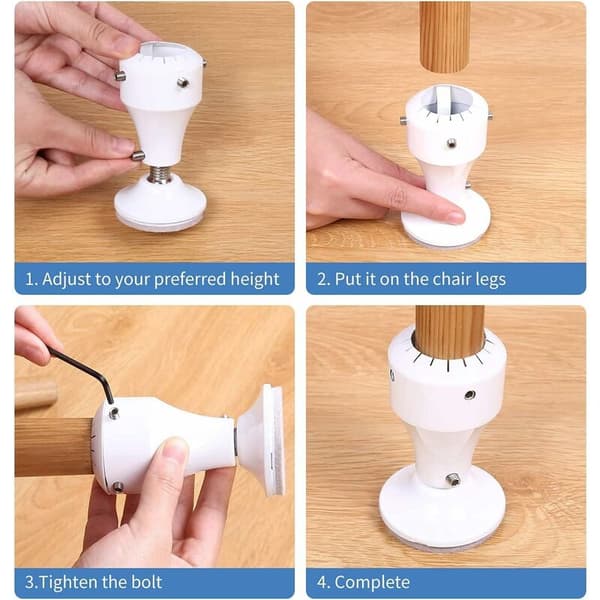 1. Adjust to your preferred height

2. Put it on the chair legs

3.Tighten the bolt

4. Complete