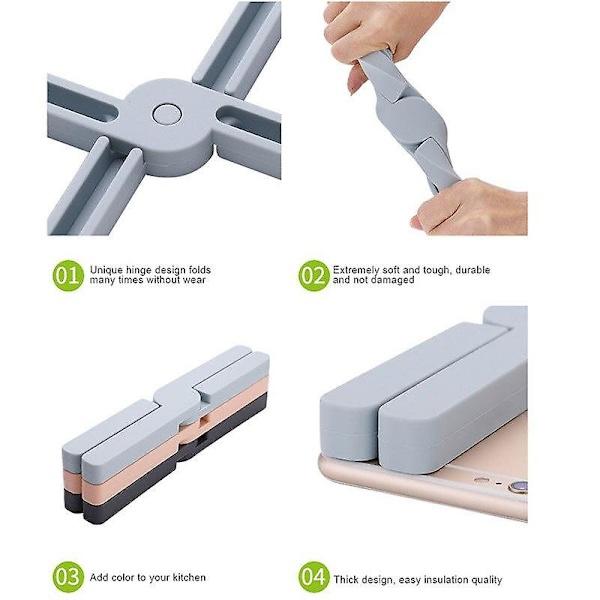 01 Unique hinge design folds many times without wear

02 Extremely soft and tough, durable and not damaged

03 Add color to your kitchen

04 Thick design, easy insulation quality