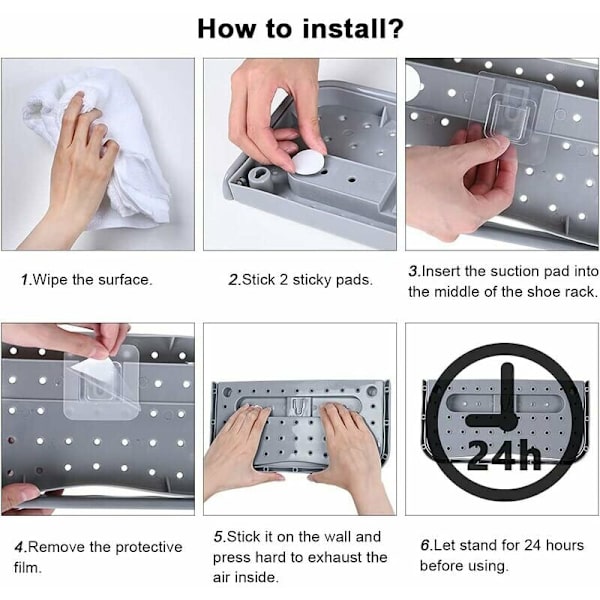 How to install?

1.Wipe the surface.

2.Stick 2 sticky pads.

3.Insert the suction pad into the middle of the shoe rack.

24h

4.Remove the protective film.

5.Stick it on the wall and press hard to exhaust the air inside.

6.Let stand for 24 hours before using.