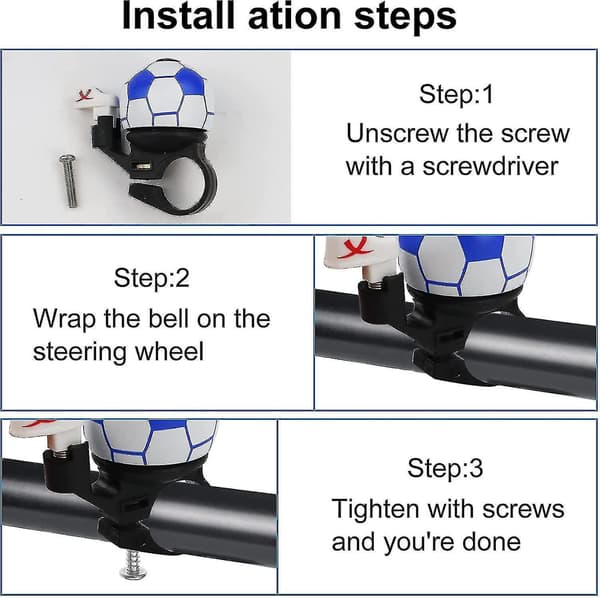 Install ation steps

Step:1
Unscrew the screw with a screwdriver

Step:2
Wrap the bell on the steering wheel

Step:3
Tighten with screws and you're done