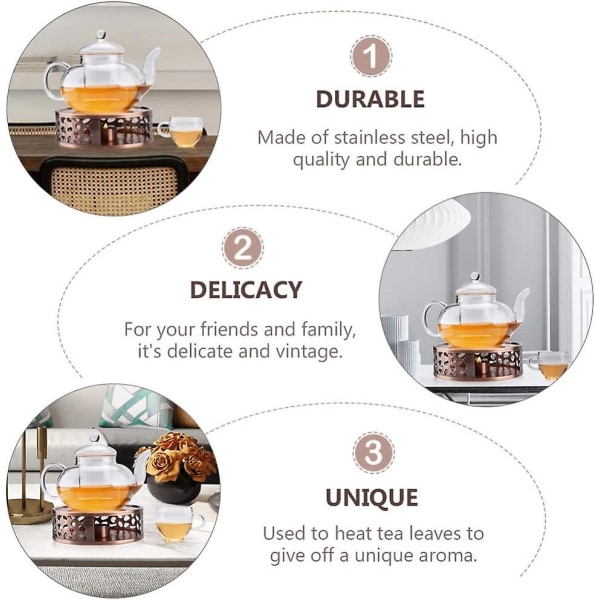 1

DURABLE

Made of stainless steel, high quality and durable.

2

DELICACY

For your friends and family, it's delicate and vintage.

3

UNIQUE

Used to heat tea leaves to give off a unique aroma.