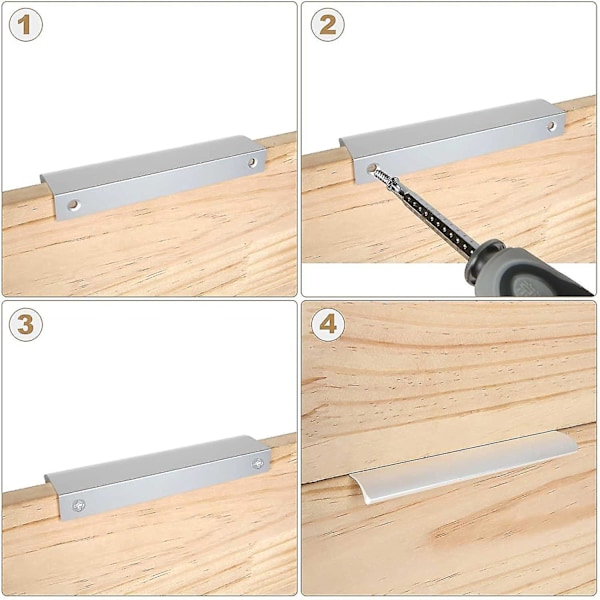 1

2

3

4