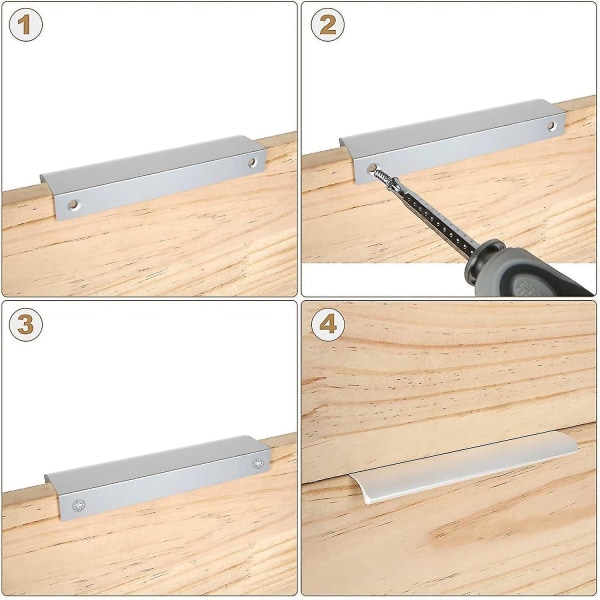 1

2

3

4