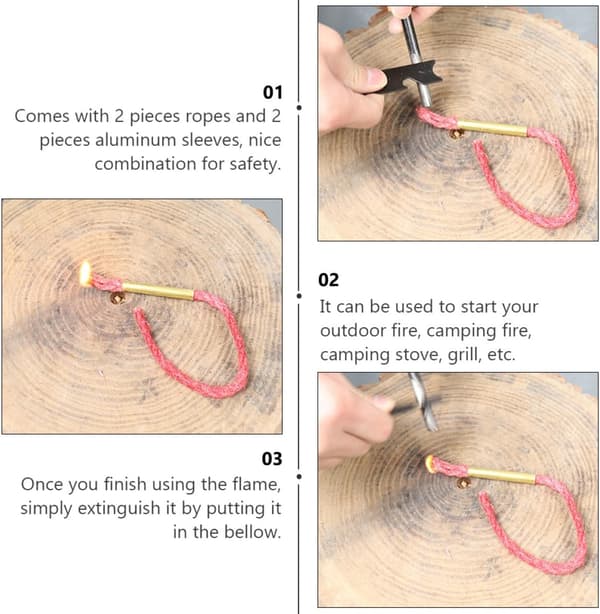 01
Comes with 2 pieces ropes and 2 pieces aluminum sleeves, nice combination for safety.

02
It can be used to start your outdoor fire, camping fire, camping stove, grill, etc.

03
Once you finish using the flame, simply extinguish it by putting it in the bellow.