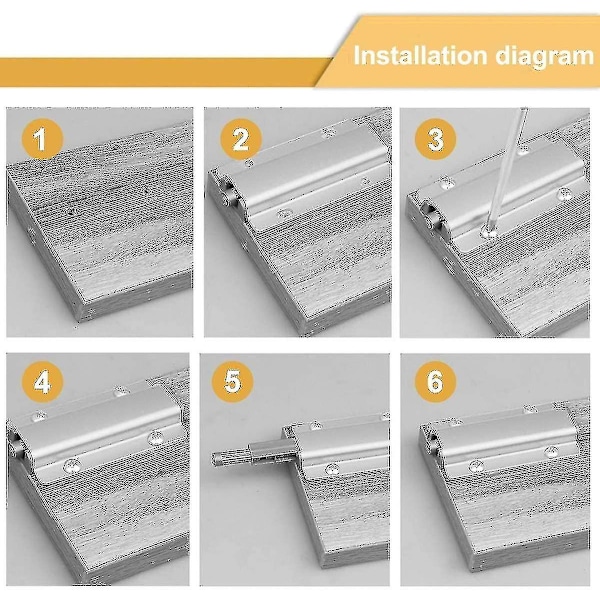 Installation diagram

1

2

3

4

5

6