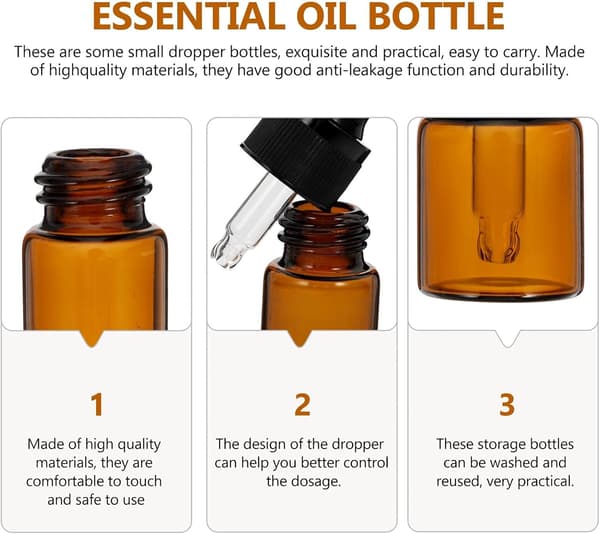 ESSENTIAL OIL BOTTLE

These are some small dropper bottles, exquisite and practical, easy to carry. Made of highquality materials, they have good anti-leakage function and durability.

1

Made of high quality materials, they are comfortable to touch and safe to use

2

The design of the dropper can help you better control the dosage.

3

These storage bottles can be washed and reused, very practical.