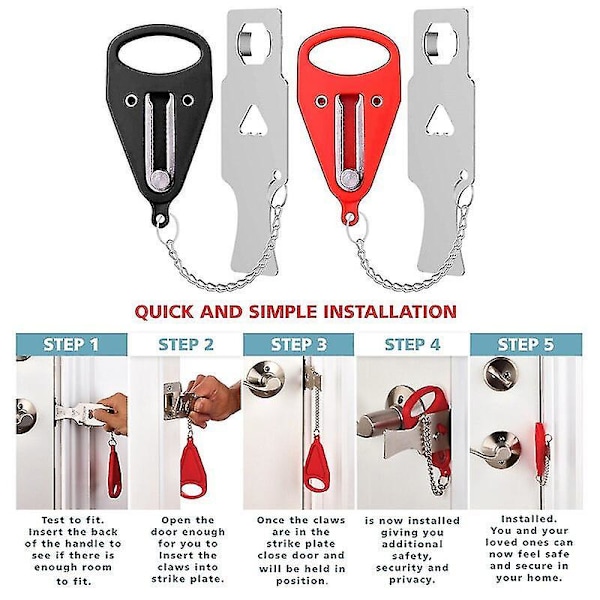 QUICK AND SIMPLE INSTALLATION

STEP 1

Test to fit. Insert the back of the handle to see if there is enough room to fit.

STEP 2

Open the door enough for you to Insert the claws into strike plate.

STEP 3

Once the claws are in the strike plate close door and will be held in position.

STEP 4

is now installed giving you additional safety, security and privacy.

STEP 5

Installed. You and your loved ones can now feel safe and secure in your home.