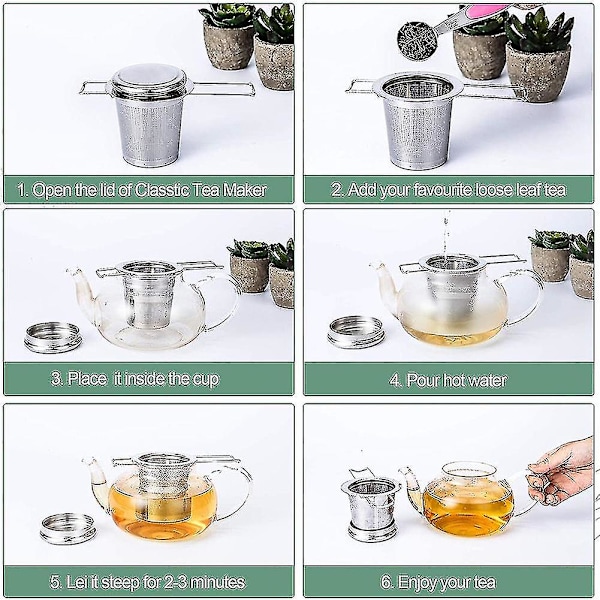 1. Open the lid of Classtic Tea Maker

2. Add your favourite loose leaf tea

3. Place  it inside the cup

4. Pour hot water

5. Lei it steep for 2-3 minutes

6. Enjoy your tea