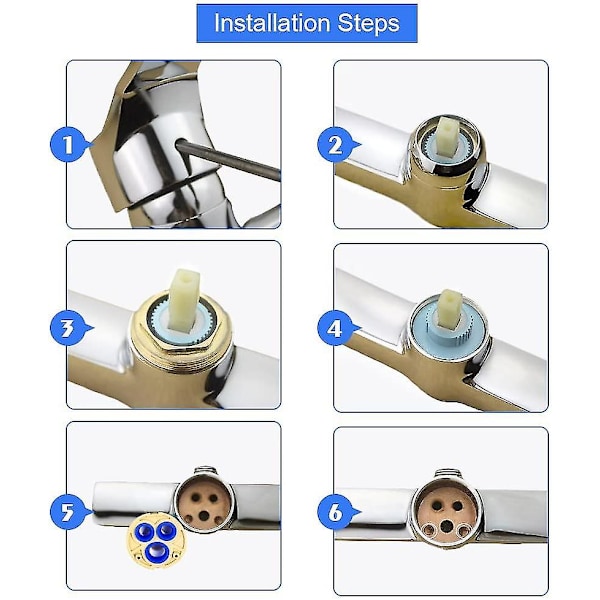 Installation Steps

1

2

3

4

5

6