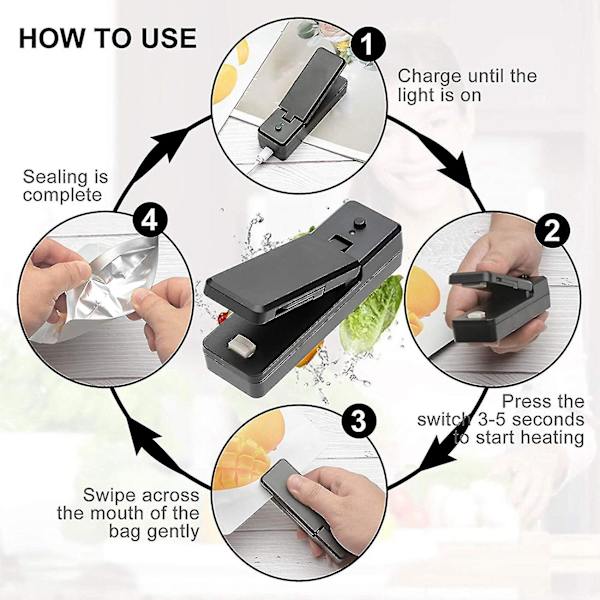 HOW TO USE

1

Charge until the light is on

2

Press the switch 3-5 seconds to start heating

3

Swipe across the mouth of the bag gently

4

Sealing is complete