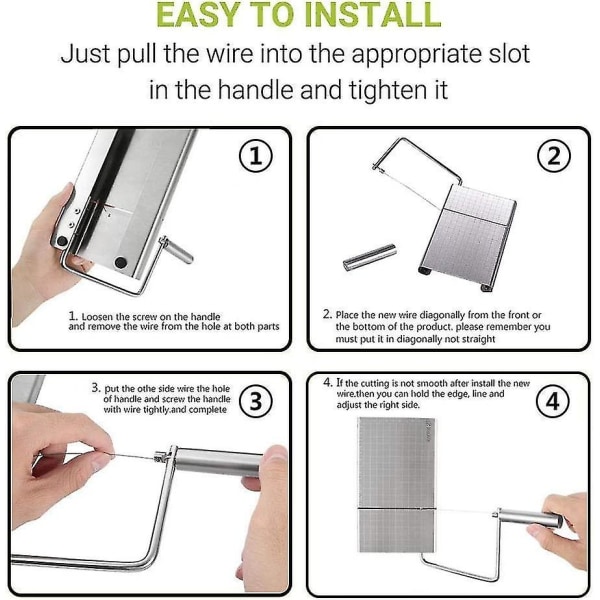 EASY TO INSTALL

Just pull the wire into the appropriate slot in the handle and tighten it

①

1. Loosen the screw on the handle and remove the wire from the hole at both parts

②

2. Place the new wire diagonally from the front or the bottom of the product. please remember you must put it in diagonally not straight

3. put the othe side wire the hole of handle and screw the handle with wire tightly.and complete

③

4. If the cutting is not smooth after install the new wire.then you can hold the edge, line and adjust the right side.

④