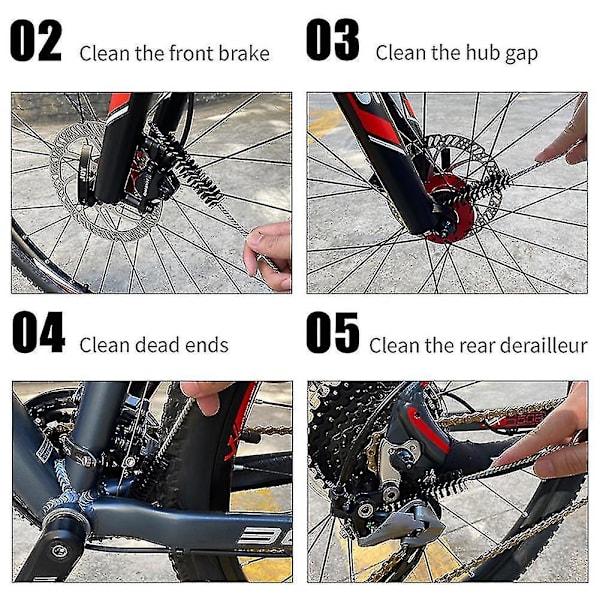 02 Clean the front brake

03 Clean the hub gap

04 Clean dead ends

05 Clean the rear derailleur