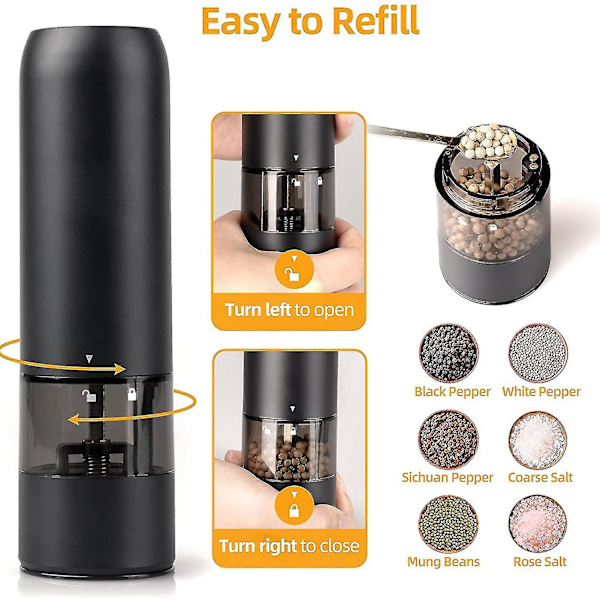 Easy to Refill

Turn left to open

Turn right to close

Black Pepper
White Pepper
Sichuan Pepper
Coarse Salt
Mung Beans
Rose Salt