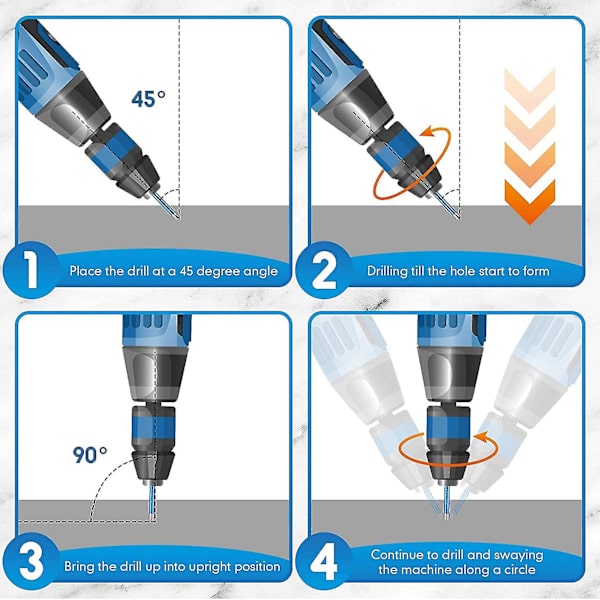 45°

1 Place the drill at a 45 degree angle

2 Drilling till the hole start to form

90°

3 Bring the drill up into upright position

4 Continue to drill and swaying the machine along a circle