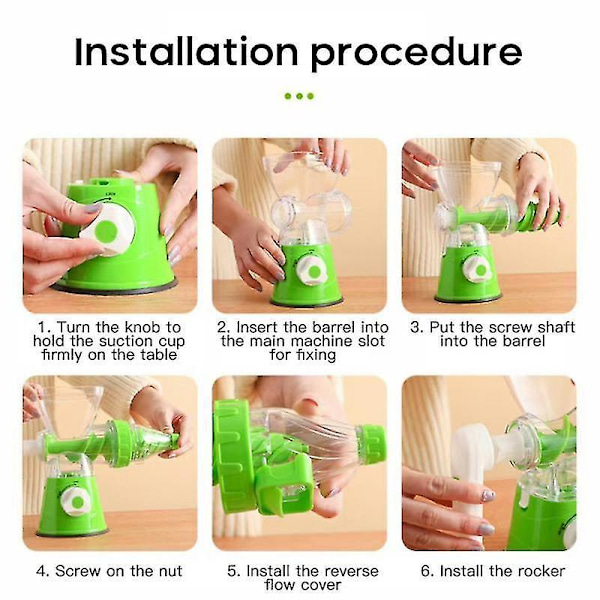 Installation procedure

1. Turn the knob to hold the suction cup firmly on the table

2. Insert the barrel into the main machine slot for fixing

3. Put the screw shaft into the barrel

4. Screw on the nut

5. Install the reverse flow cover

6. Install the rocker