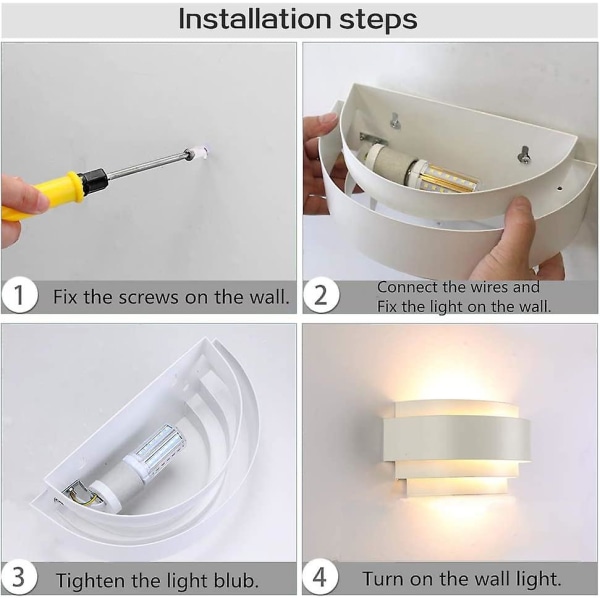 Installation steps

1 Fix the screws on the wall.

2 Connect the wires and Fix the light on the wall.

3 Tighten the light blub.

4 Turn on the wall light.