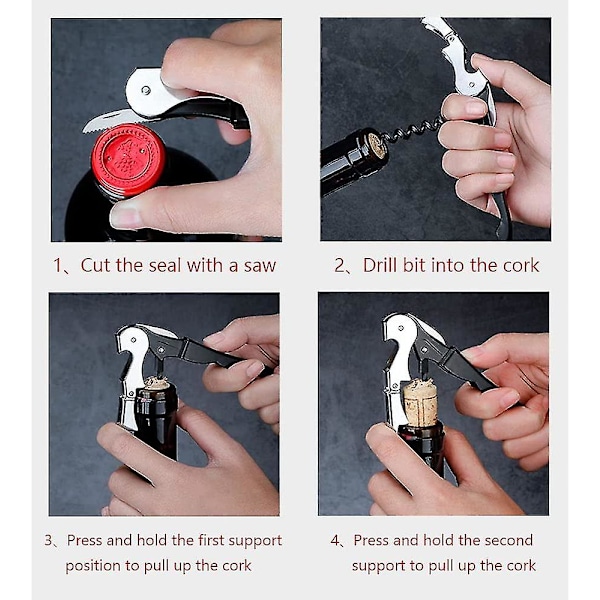 1、Cut the seal with a saw

2、Drill bit into the cork

3、Press and hold the first support position to pull up the cork

4、Press and hold the second support to pull up the cork