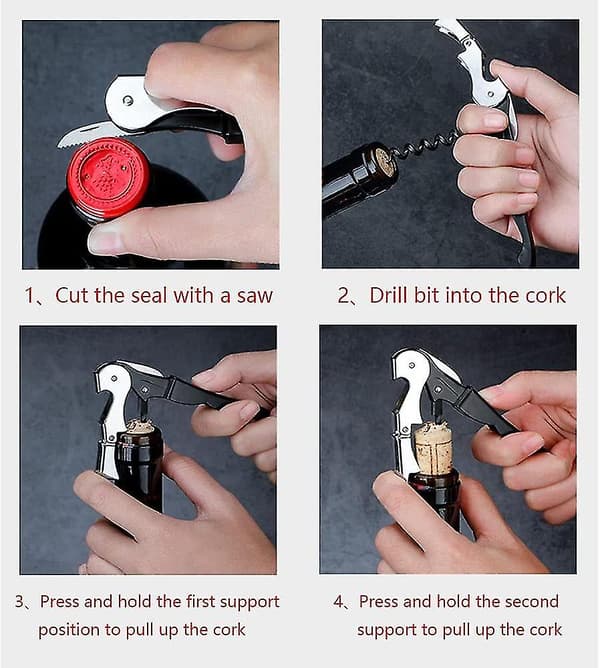 1、Cut the seal with a saw

2、Drill bit into the cork

3、Press and hold the first support position to pull up the cork

4、Press and hold the second support to pull up the cork