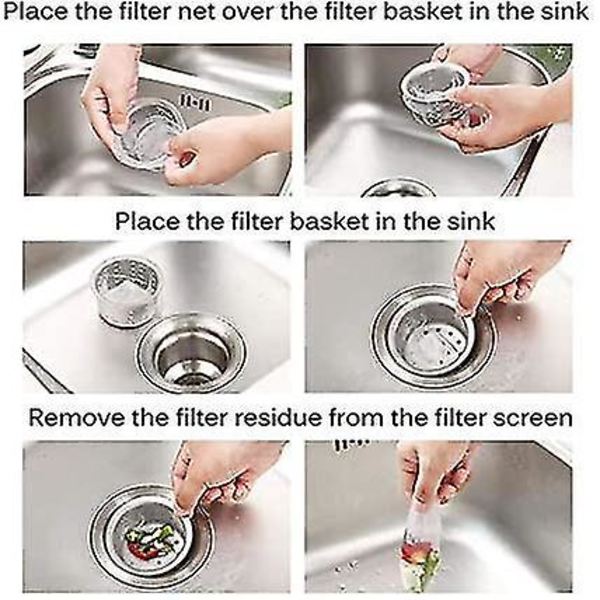 Place the filter net over the filter basket in the sink

Place the filter basket in the sink

Remove the filter residue from the filter screen