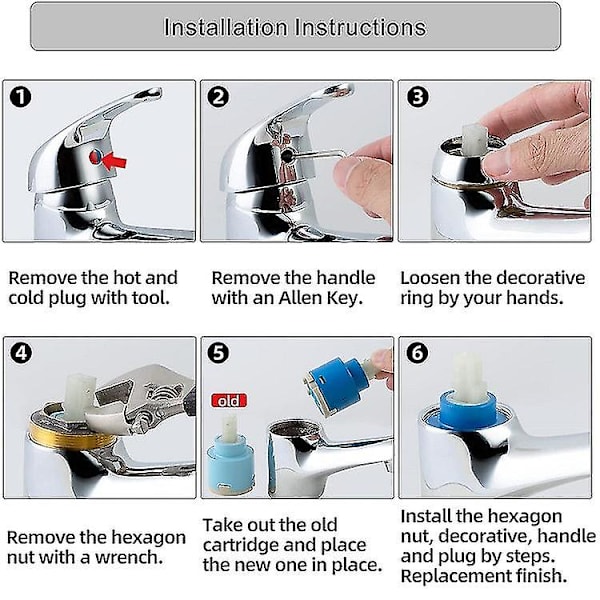 Installation Instructions

1

Remove the hot and cold plug with tool.

2

Remove the handle with an Allen Key.

3

Loosen the decorative ring by your hands.

4

Remove the hexagon nut with a wrench.

5

old

Take out the old cartridge and place the new one in place.

6

Install the hexagon nut, decorative, handle and plug by steps. Replacement finish.