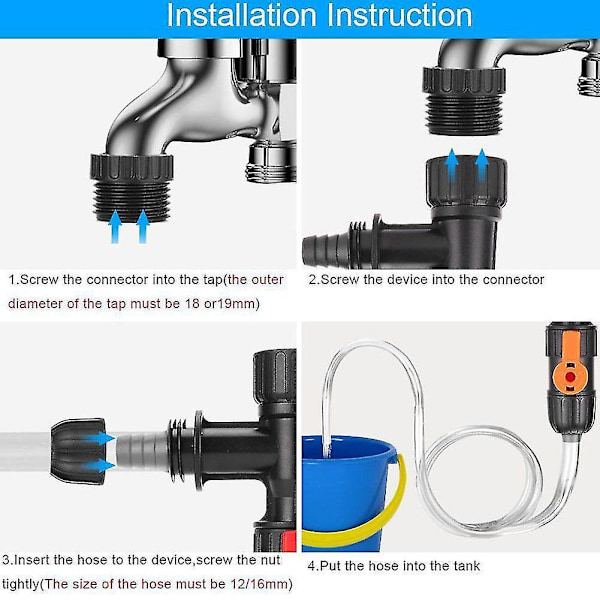 Installation Instruction

1.Screw the connector into the tap(the outer diameter of the tap must be 18 or19mm)

2.Screw the device into the connector

3.Insert the hose to the device,screw the nut tightly(The size of the hose must be 12/16mm)

4.Put the hose into the tank