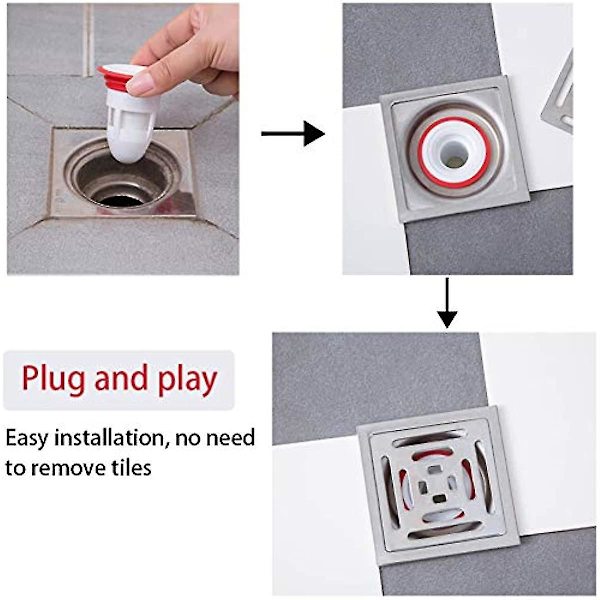 Plug and play

Easy installation, no need to remove tiles