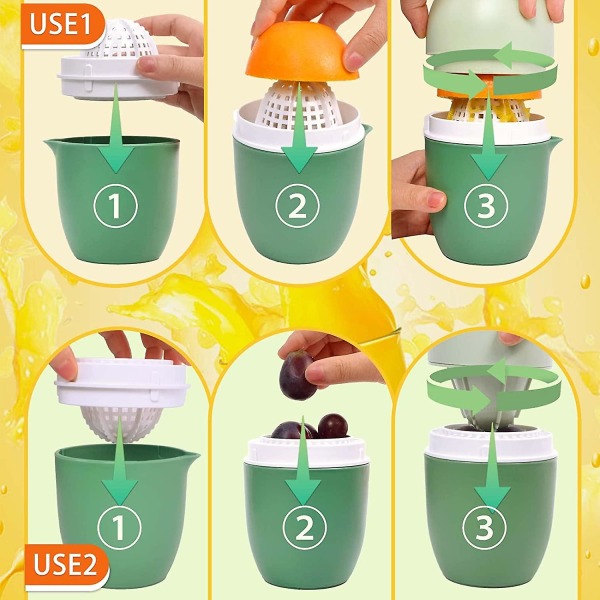 USE1

1

2

3

1

2

3

USE2