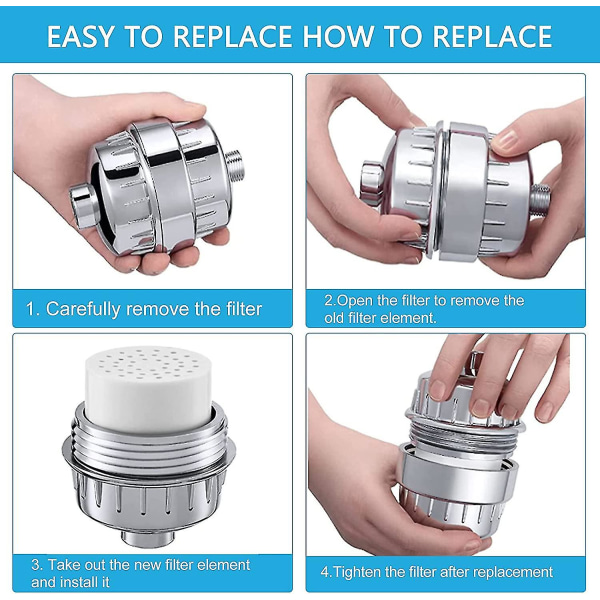 EASY TO REPLACE HOW TO REPLACE

1. Carefully remove the filter

2.Open the filter to remove the old filter element.

3. Take out the new filter element and install it

4.Tighten the filter after replacement