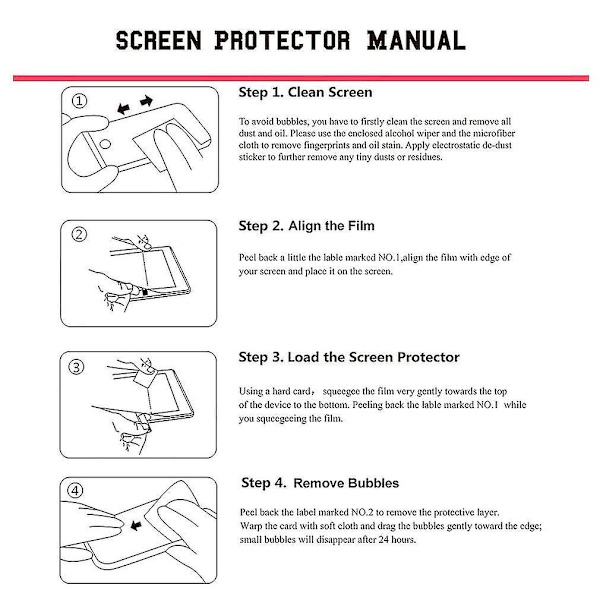 SCREEN PROTECTOR MANUAL

①

Step 1. Clean Screen

To avoid bubbles, you have to firstly clean the screen and remove all dust and oil. Please use the enclosed alcohol wiper and the microfiber cloth to remove fingerprints and oil stain. Apply electrostatic de-dust sticker to further remove any tiny dusts or residues.

②

Step 2. Align the Film

Peel back a little the lable marked NO.1,align the film with edge of your screen and place it on the screen.

③

Step 3. Load the Screen Protector

Using a hard card， squeegee the film very gently towards the top of the device to the bottom. Peeling back the lable marked NO.1 while you squeegeeing the film.

④

Step 4. Remove Bubbles

Peel back the label marked NO.2 to remove the protective layer. Warp the card with soft cloth and drag the bubbles gently toward the edge; small bubbles will disappear after 24 hours.