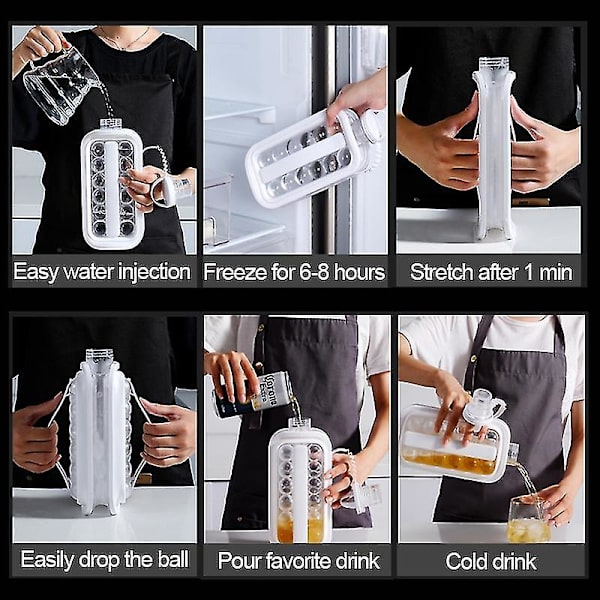 Easy water injection

Freeze for 6-8 hours

Stretch after 1 min

Easily drop the ball

Corona Extra

Pour favorite drink

Cold drink