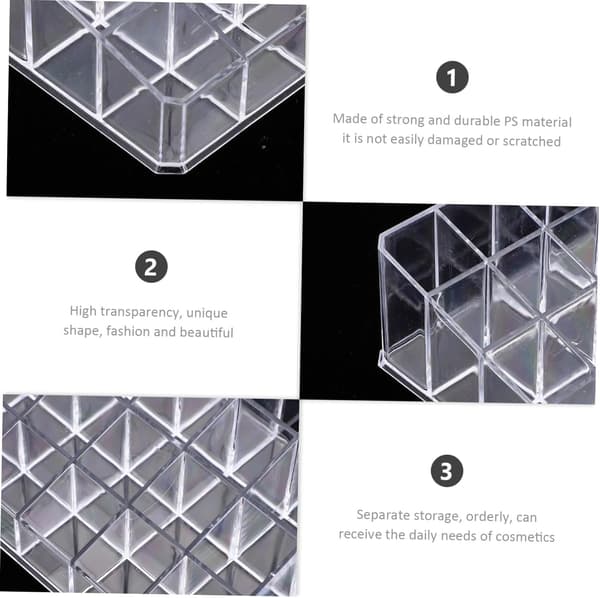 1

Made of strong and durable PS material it is not easily damaged or scratched

2

High transparency, unique shape, fashion and beautiful

3

Separate storage, orderly, can receive the daily needs of cosmetics