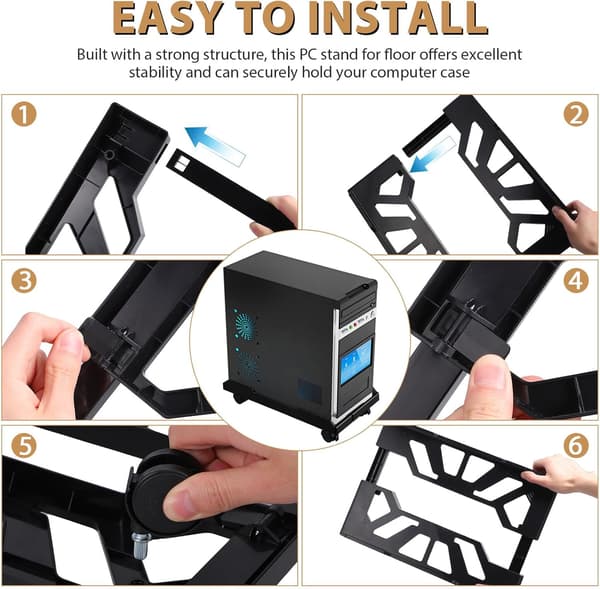 EASY TO INSTALL

Built with a strong structure, this PC stand for floor offers excellent stability and can securely hold your computer case

1

2

3

4

5

6