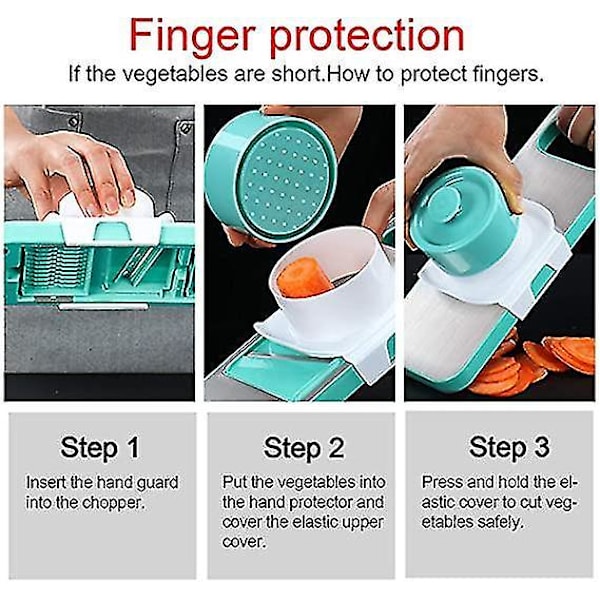 Finger protection

If the vegetables are short.How to protect fingers.

Step 1

Insert the hand guard into the chopper.

Step 2

Put the vegetables into the hand protector and cover the elastic upper cover.

Step 3

Press and hold the elastic cover to cut vegetables safely.