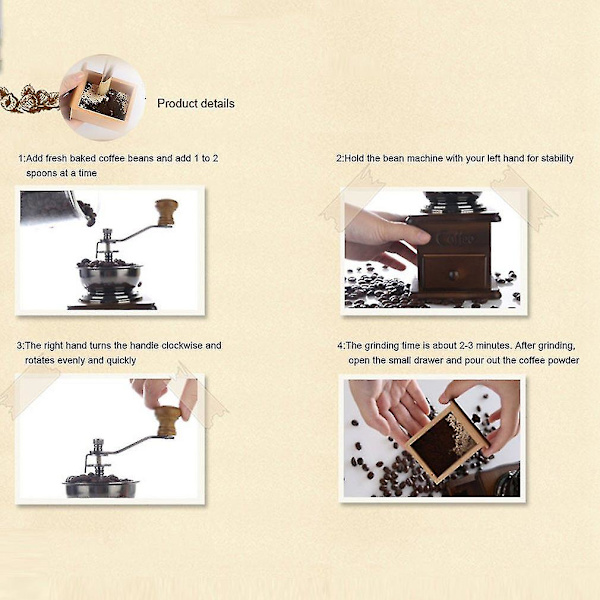 Product details

1:Add fresh baked coffee beans and add 1 to 2 spoons at a time

2:Hold the bean machine with your left hand for stability

Coffee

3:The right hand turns the handle clockwise and rotates evenly and quickly

4:The grinding time is about 2-3 minutes. After grinding, open the small drawer and pour out the coffee powder